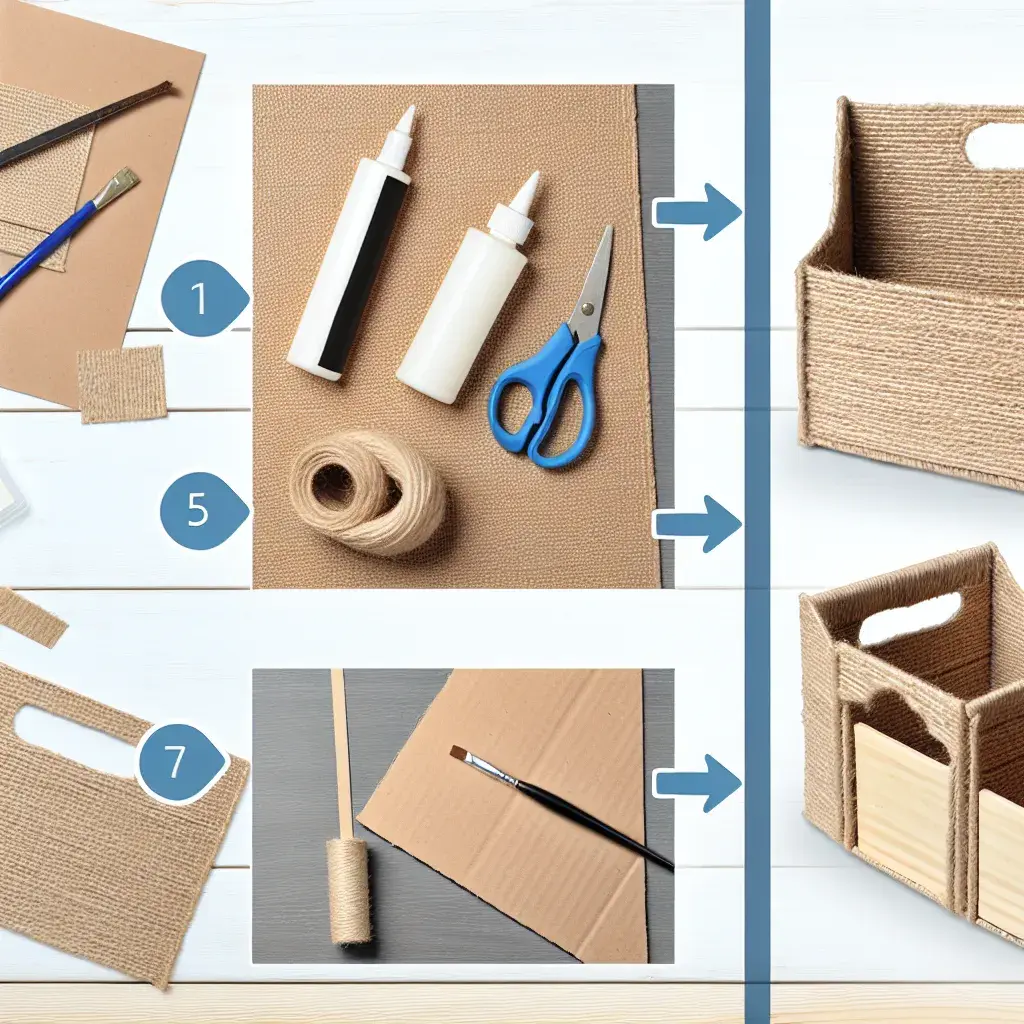 1

5

7