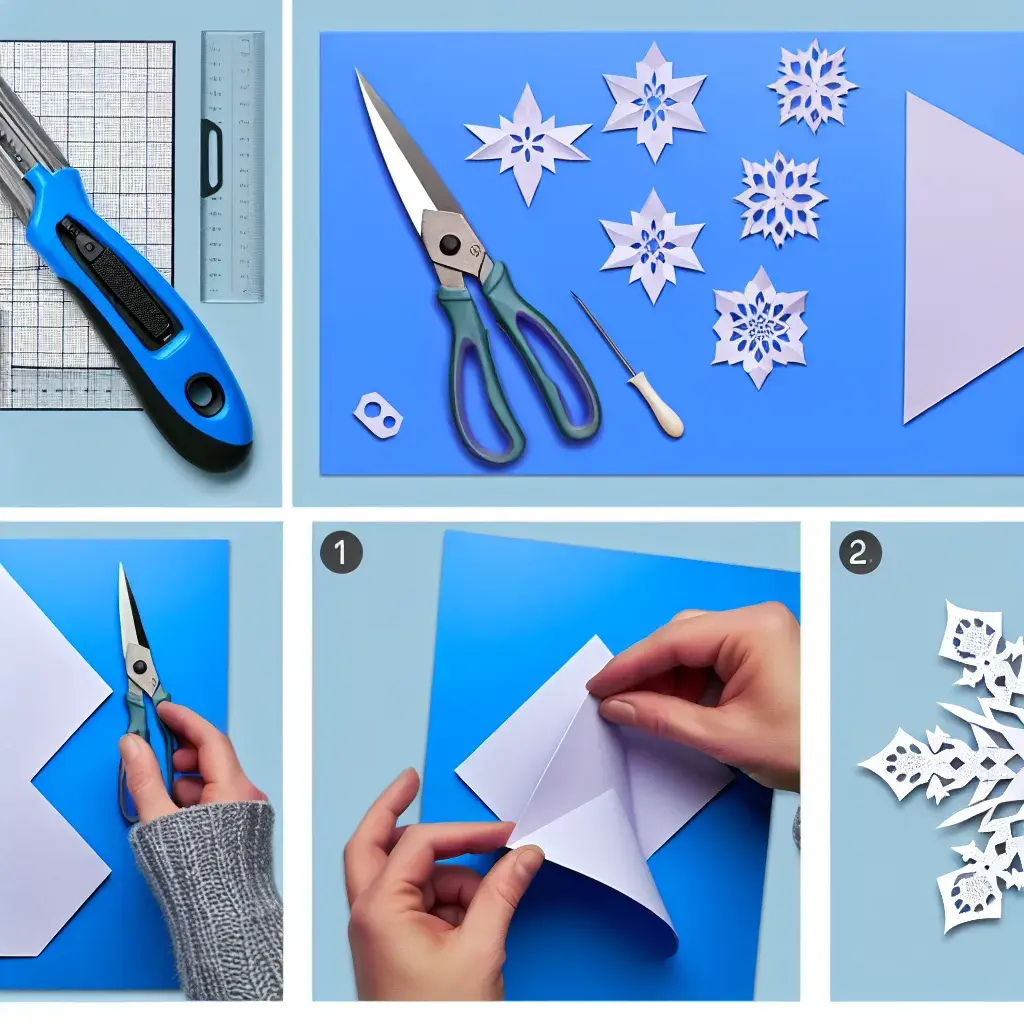 1

2.